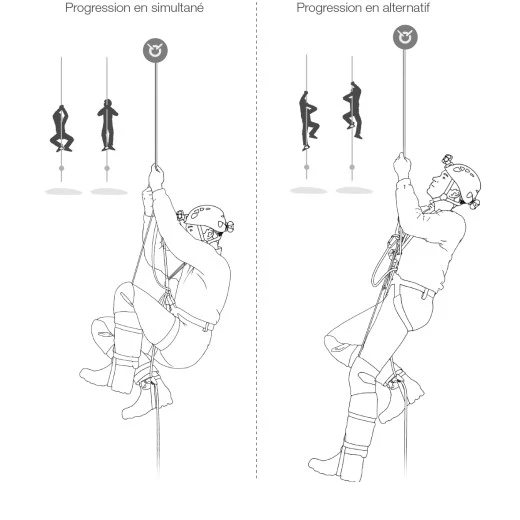 Progression en simultané

Progression en alternatif